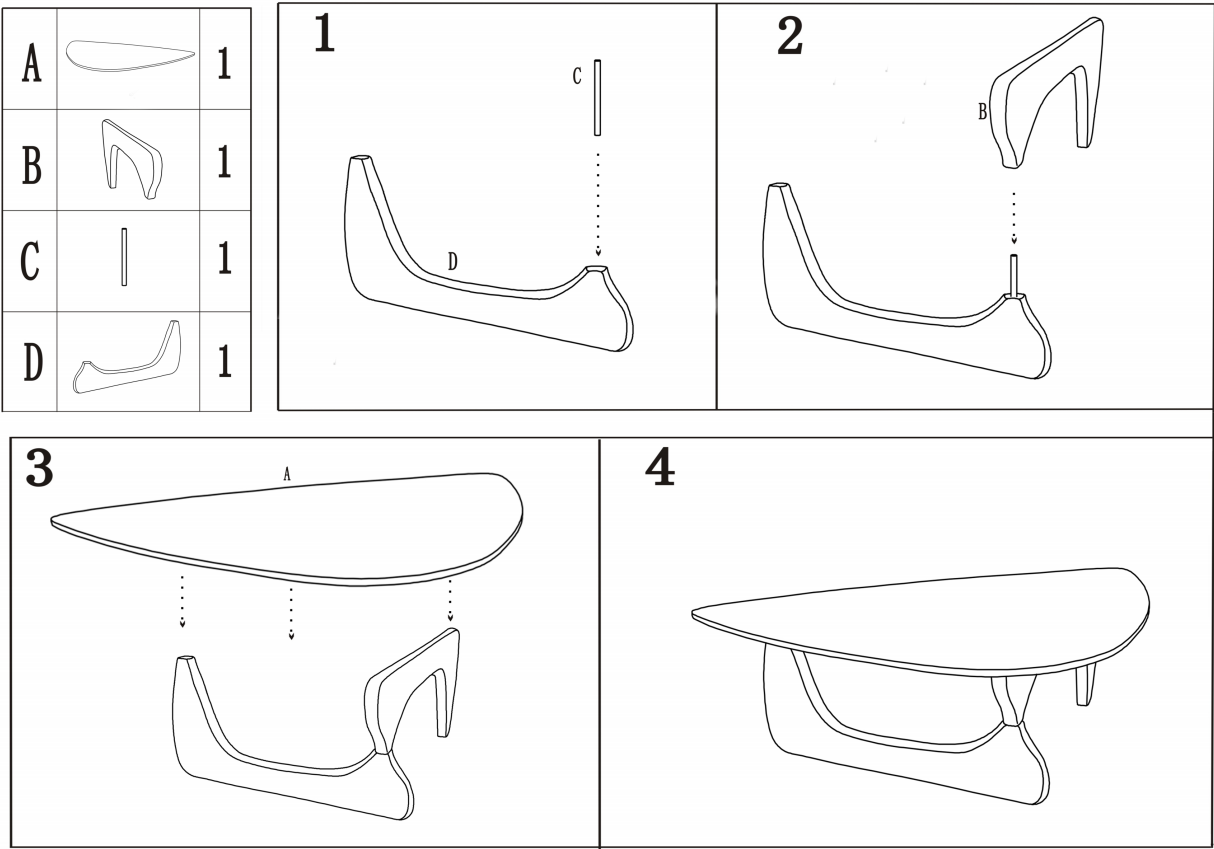 | A | | 1 |
|---|---|---|
| B | | 1 |
| C | | 1 |
| D | | 1 |

1

C

D

2

B

3

A

4