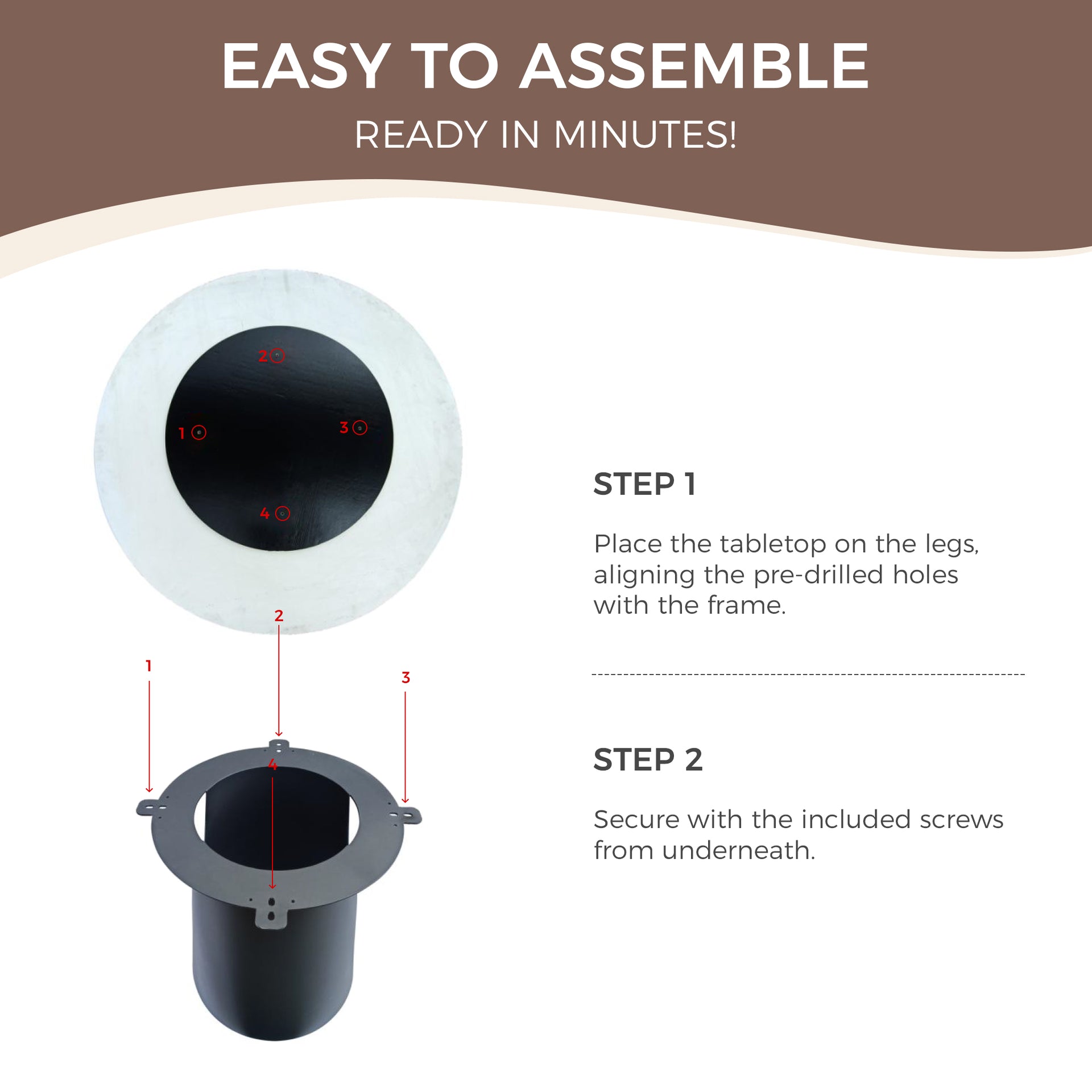 EASY TO ASSEMBLE

READY IN MINUTES!

2

1

3

4

2

1

3

4

STEP 1

Place the tabletop on the legs, aligning the pre-drilled holes with the frame.

STEP 2

Secure with the included screws from underneath.