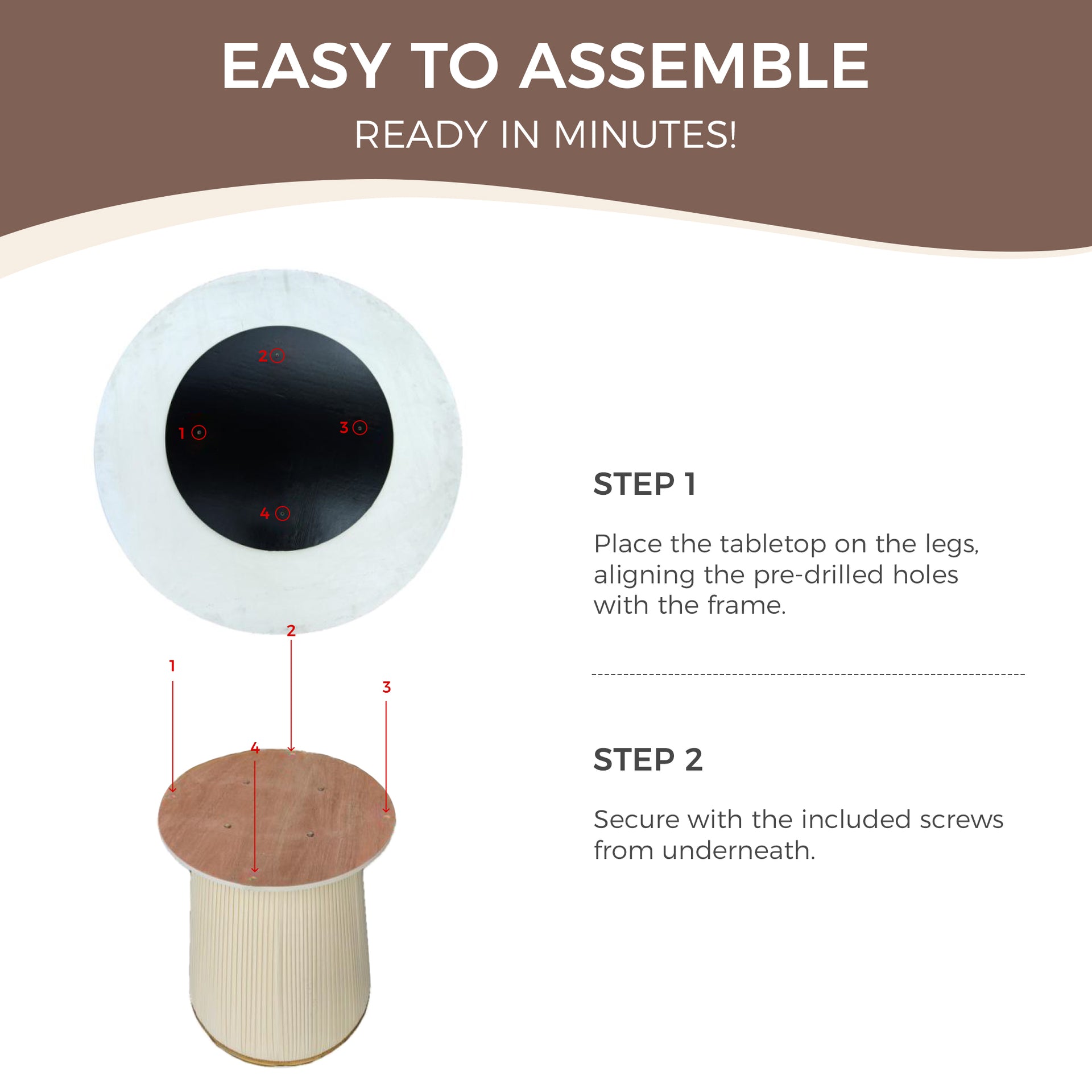 EASY TO ASSEMBLE

READY IN MINUTES!

2
1
3
4

2
1
3
4

STEP 1

Place the tabletop on the legs, aligning the pre-drilled holes with the frame.

STEP 2

Secure with the included screws from underneath.