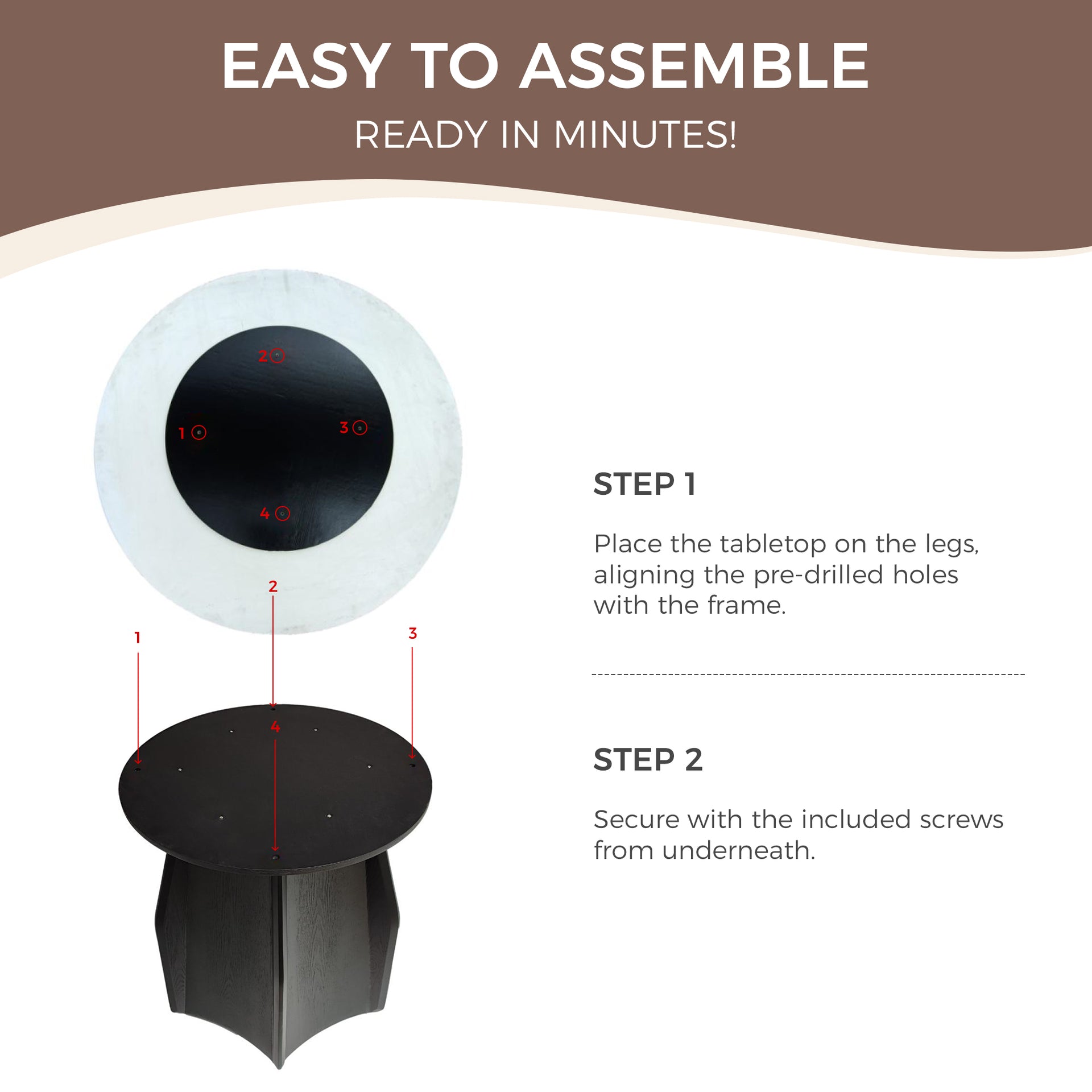 EASY TO ASSEMBLE
READY IN MINUTES!

2
1
3
4

2
1
3
4

STEP 1

Place the tabletop on the legs, aligning the pre-drilled holes with the frame.

STEP 2

Secure with the included screws from underneath.