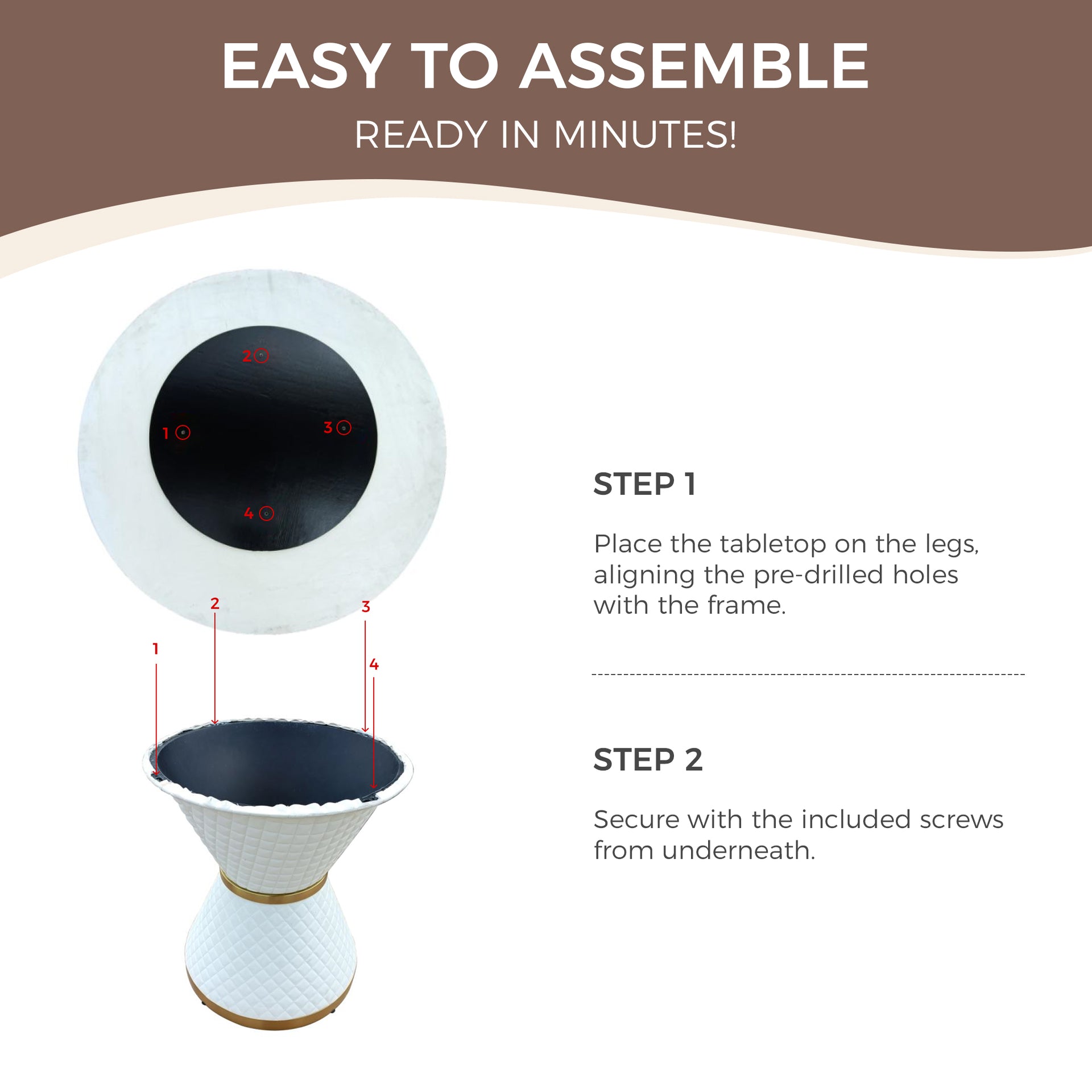 EASY TO ASSEMBLE
READY IN MINUTES!

2
1
3
4

2
3
1
4

STEP 1

Place the tabletop on the legs, aligning the pre-drilled holes with the frame.

STEP 2

Secure with the included screws from underneath.