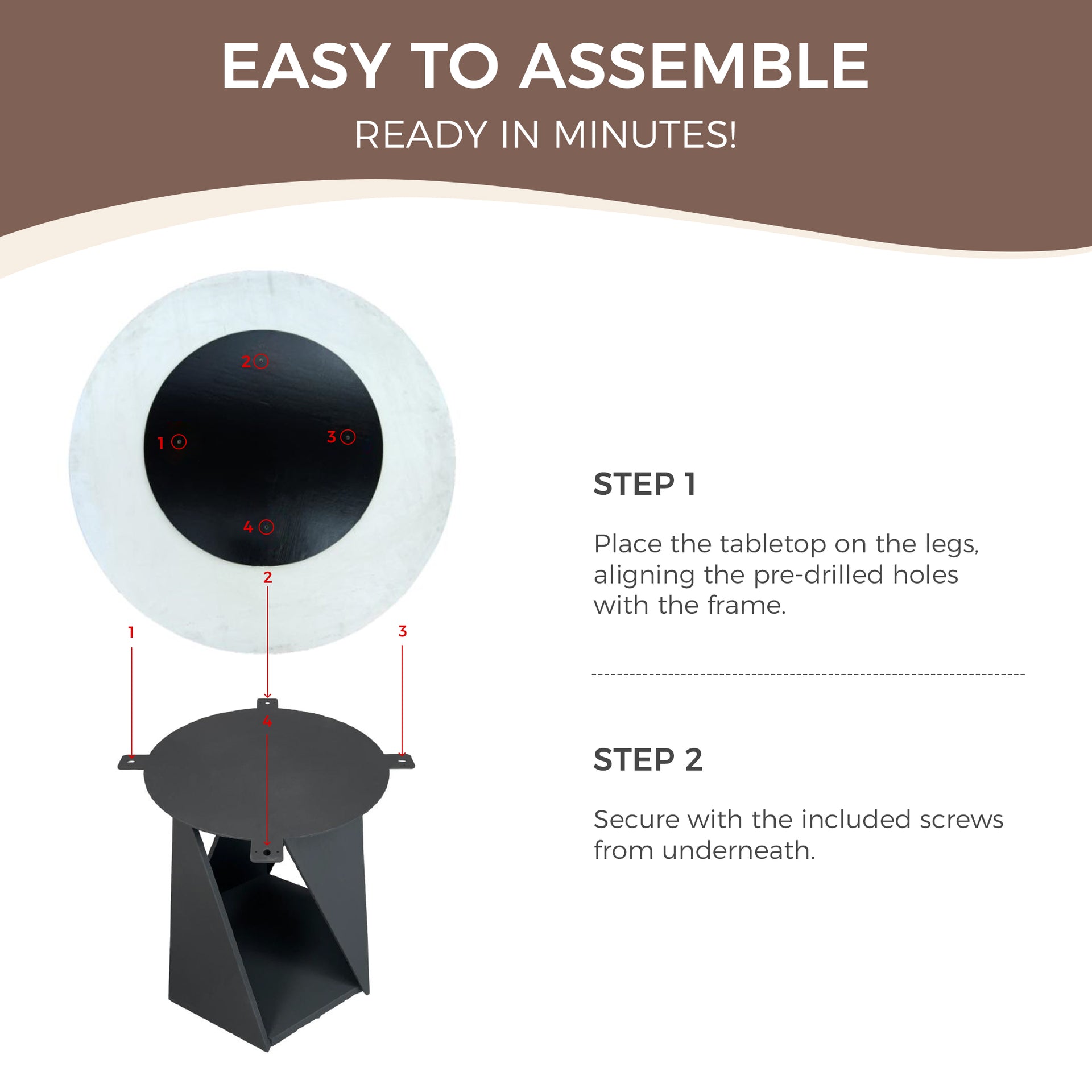 EASY TO ASSEMBLE

READY IN MINUTES!

2

1

3

4

2

1

3

4

STEP 1

Place the tabletop on the legs, aligning the pre-drilled holes with the frame.

STEP 2

Secure with the included screws from underneath.