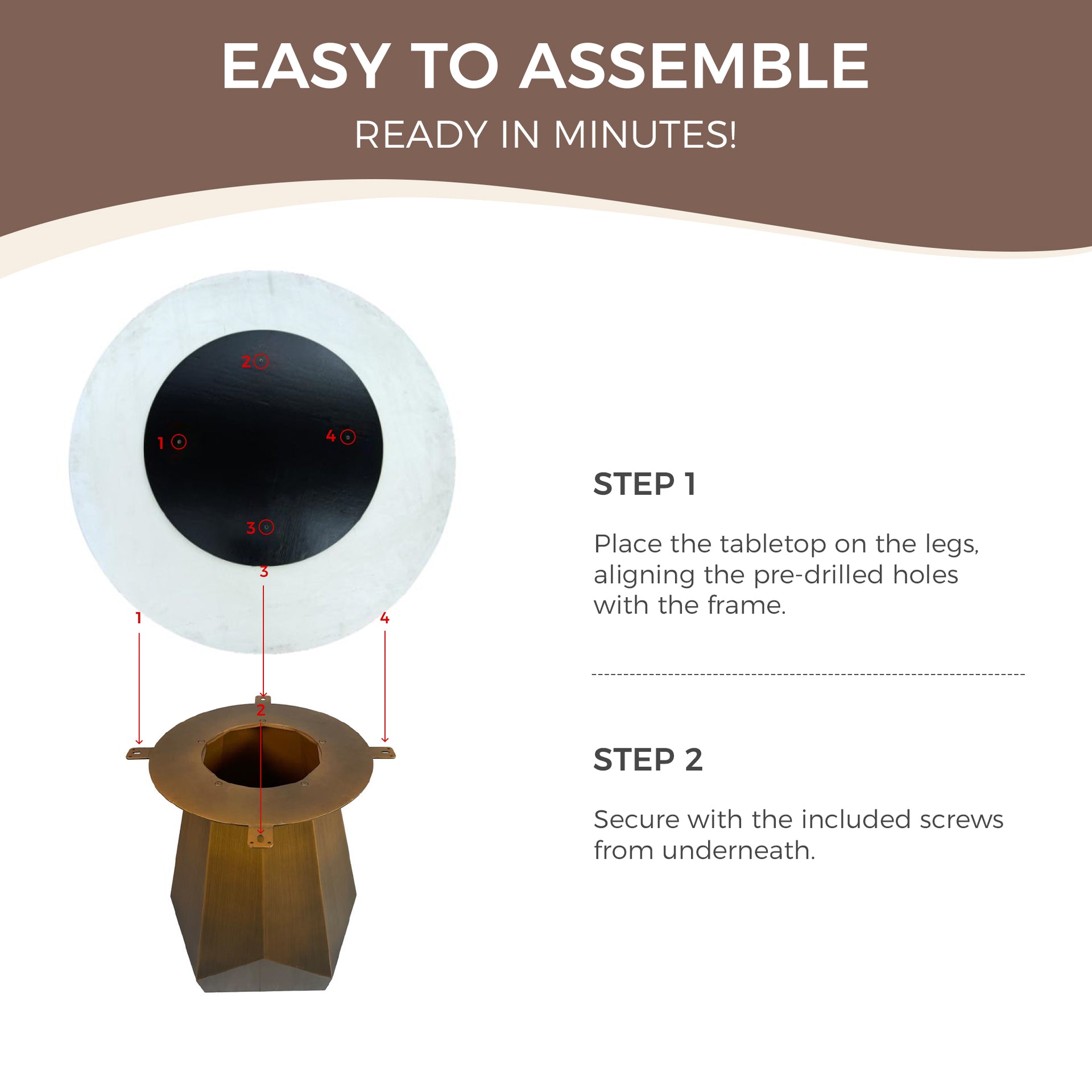 EASY TO ASSEMBLE

READY IN MINUTES!

2

1

4

3

3

1

4

2

STEP 1

Place the tabletop on the legs, aligning the pre-drilled holes with the frame.

STEP 2

Secure with the included screws from underneath.